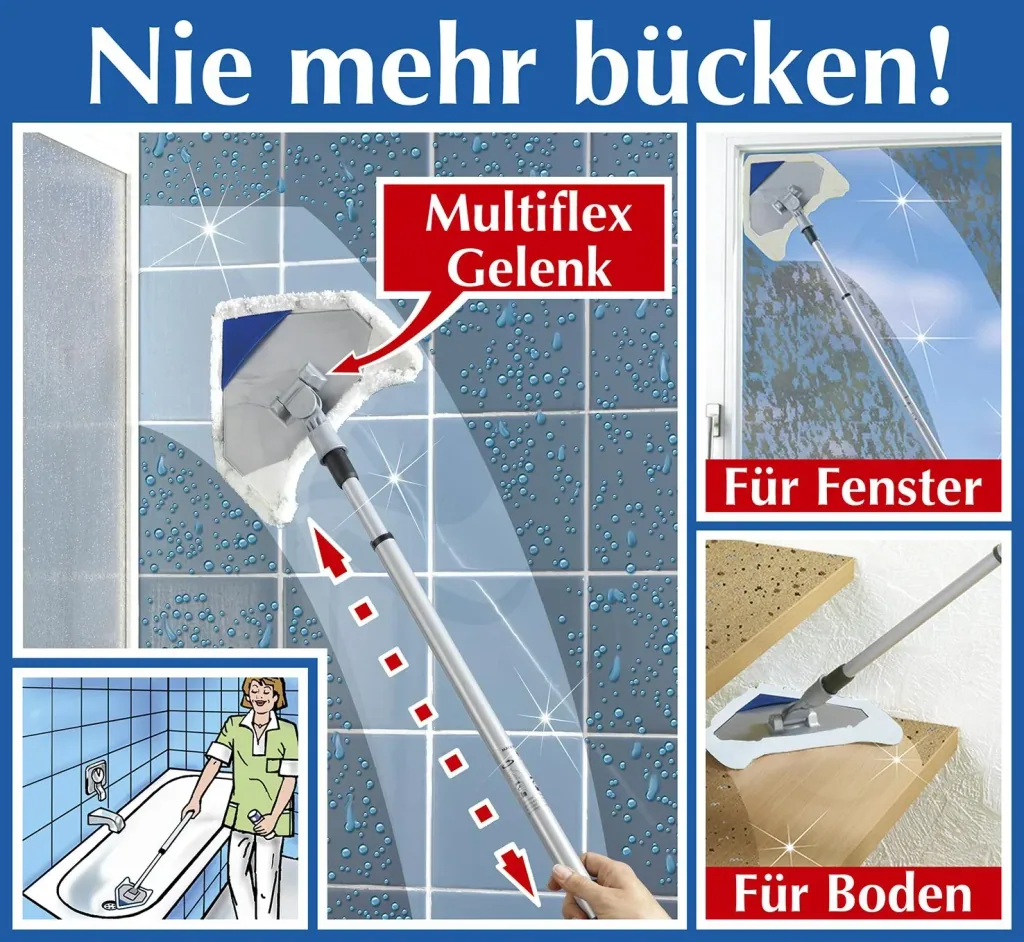 Nie mehr bücken!

Multiflex Gelenk

Für Fenster

Für Boden